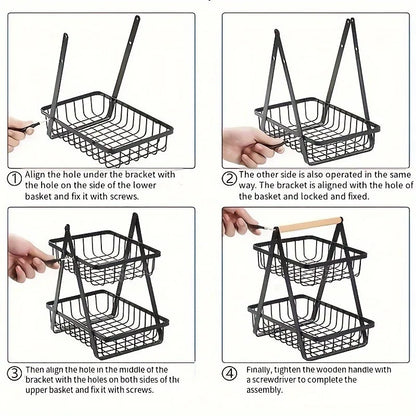 ① Align the hole under the bracket with the hole on the side of the lower basket and fix it with screws.

② The other side is also operated in the same way. The bracket is aligned with the hole of the basket and locked and fixed.

③ Then align the hole in the middle of the bracket with the holes on both sides of the upper basket and fix it with screws.

④ Finally, tighten the wooden handle with a screwdriver to complete the assembly.