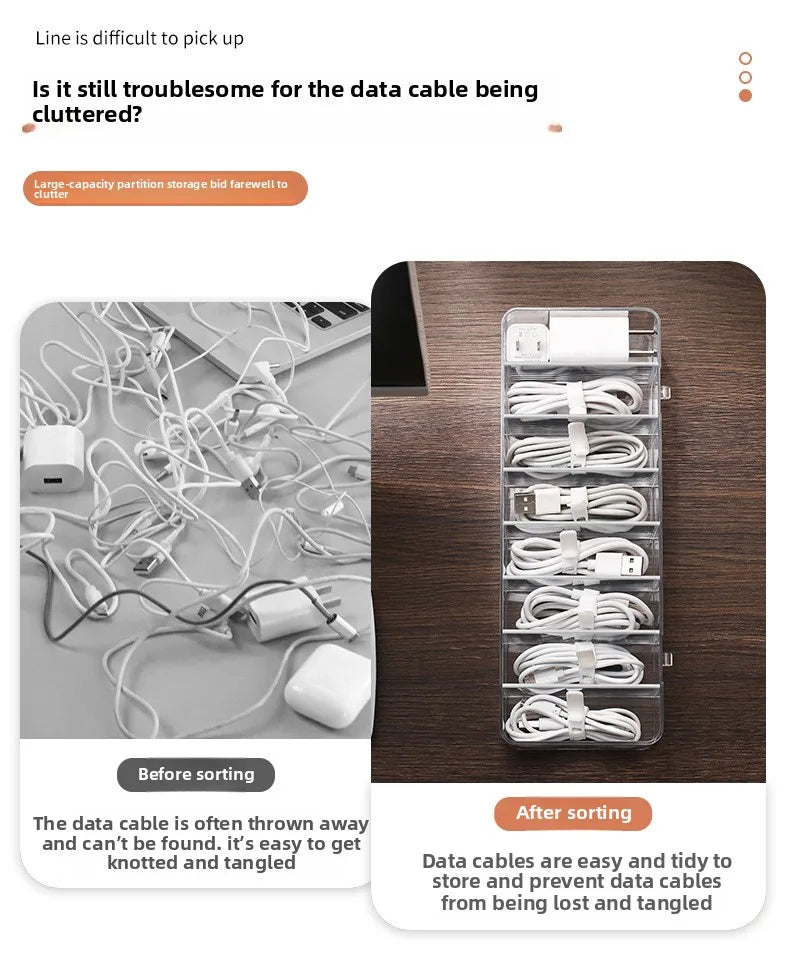 Line is difficult to pick up

Is it still troublesome for the data cable being cluttered?

Large-capacity partition storage bid farewell to clutter

Before sorting

The data cable is often thrown away and can't be found. it's easy to get knotted and tangled

After sorting

Data cables are easy and tidy to store and prevent data cables from being lost and tangled