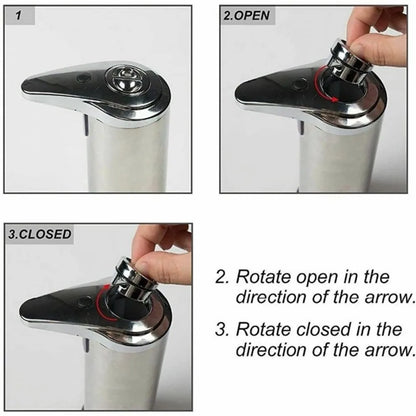 1

2.OPEN

3.CLOSED

2. Rotate open in the direction of the arrow.

3. Rotate closed in the direction of the arrow.