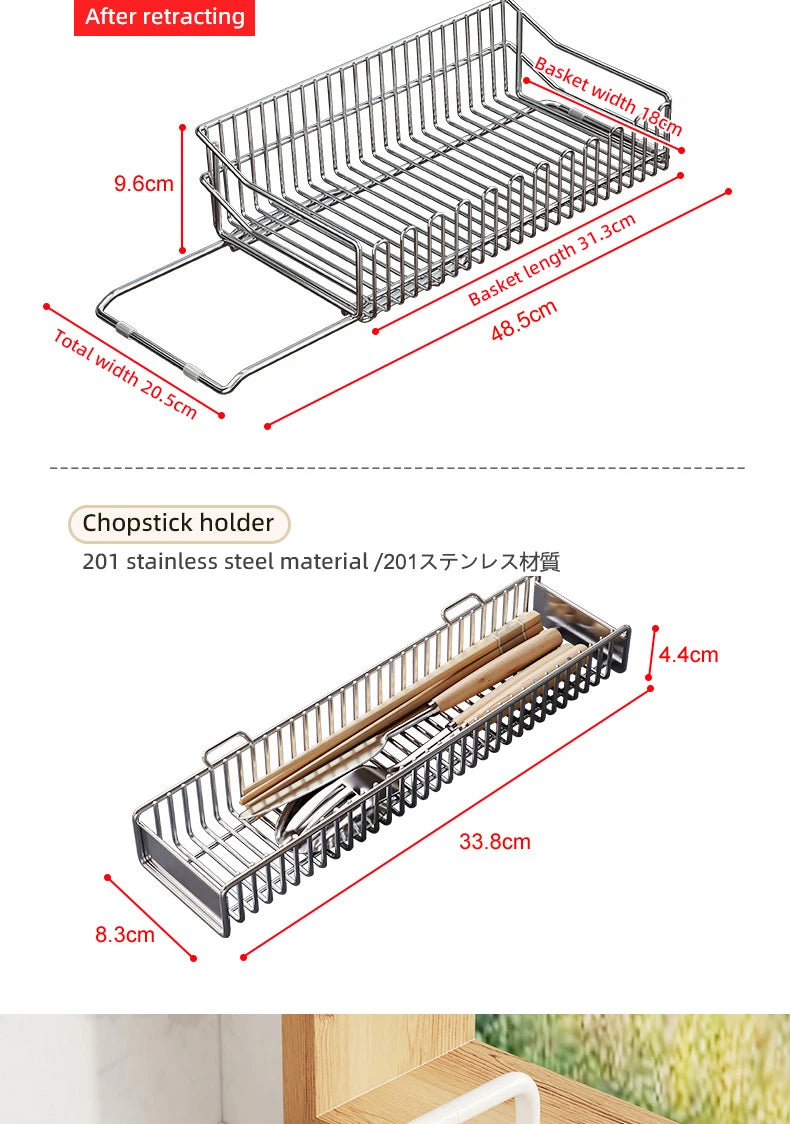 After retracting

Basket width 18cm

9.6cm

Basket length 31.3cm

48.5cm

Total width 20.5cm

Chopstick holder

201 stainless steel material /201ステンレス材質

4.4cm

33.8cm

8.3cm