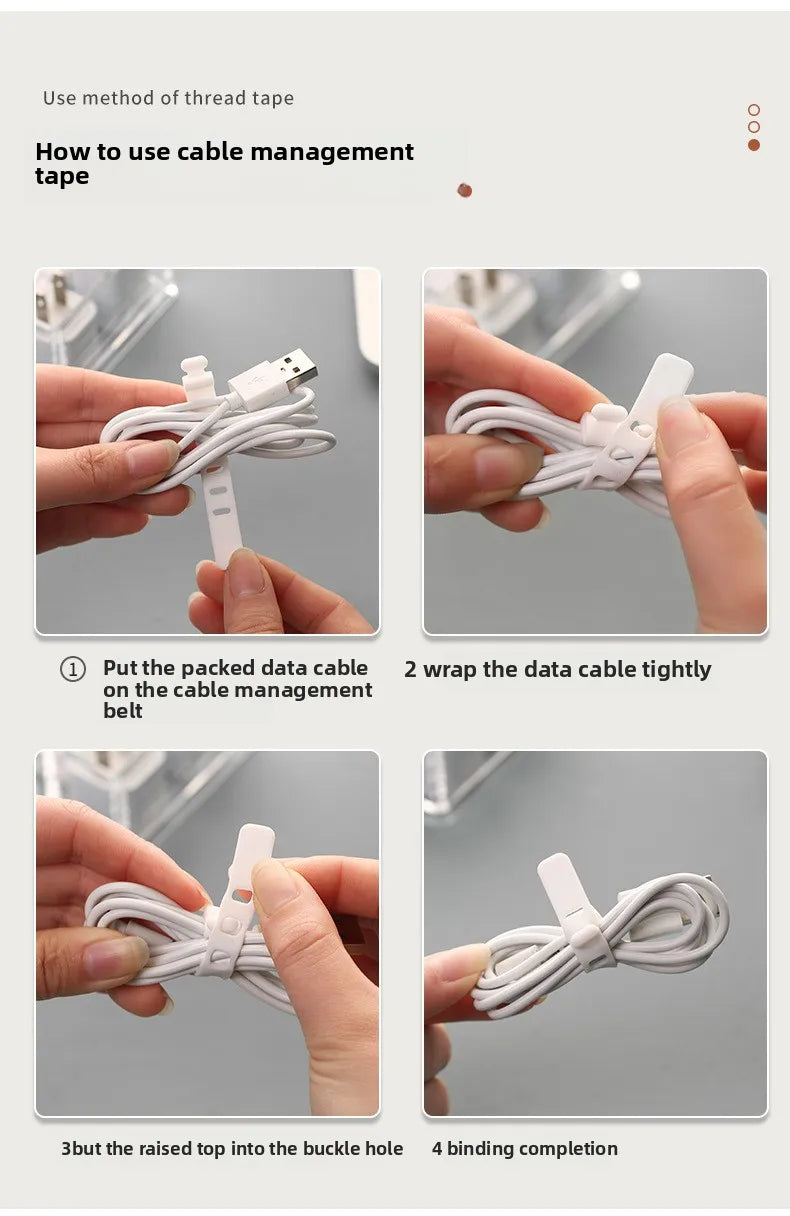 Use method of thread tape

How to use cable management tape

① Put the packed data cable on the cable management belt

2 wrap the data cable tightly

3but the raised top into the buckle hole

4 binding completion