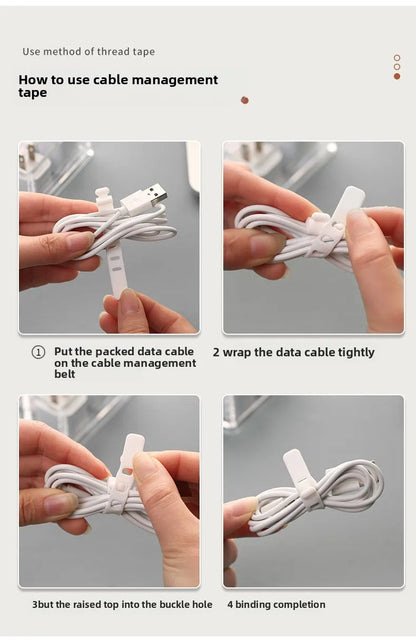 Use method of thread tape

How to use cable management tape

① Put the packed data cable on the cable management belt

2 wrap the data cable tightly

3but the raised top into the buckle hole

4 binding completion